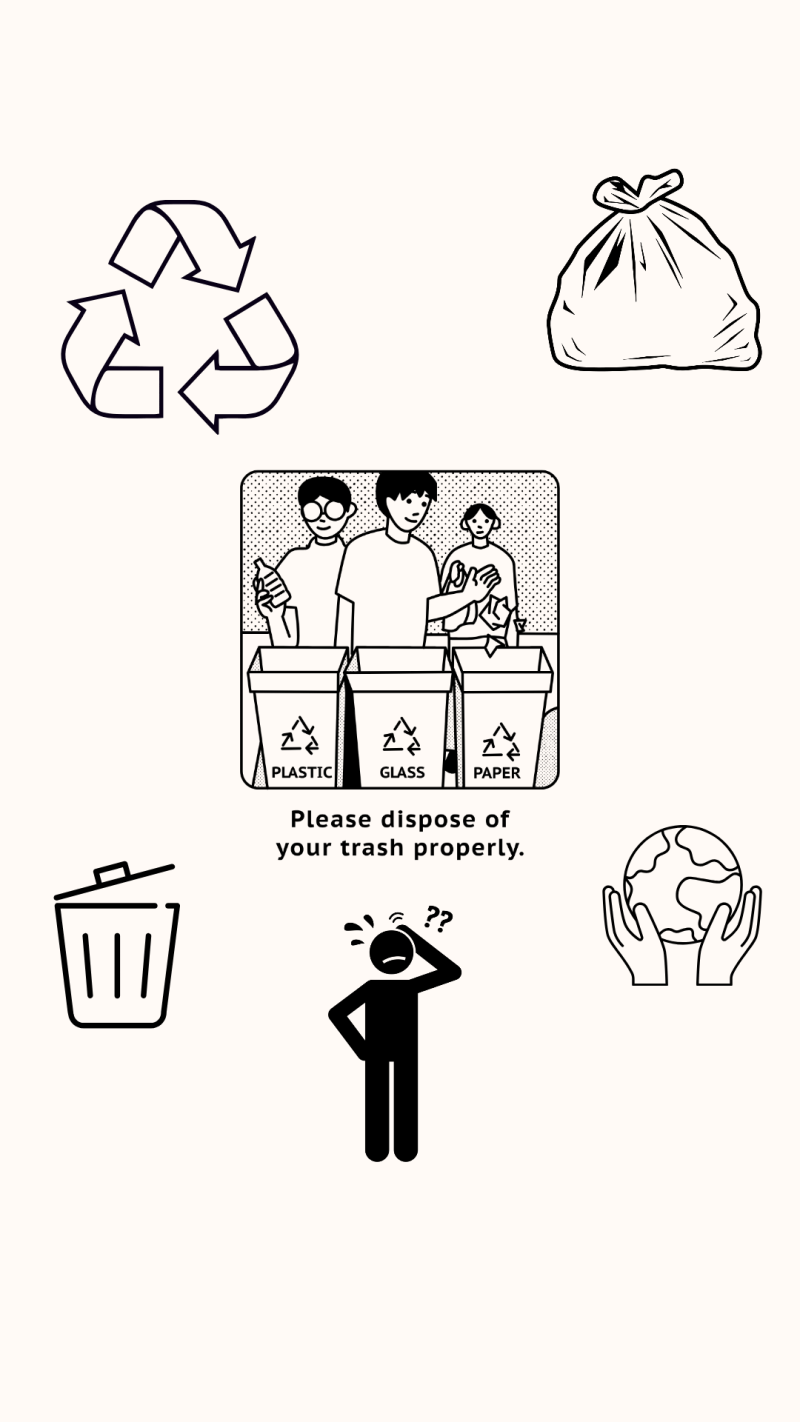 PLASTIC GLASS PAPER

Please dispose of your trash properly.

??